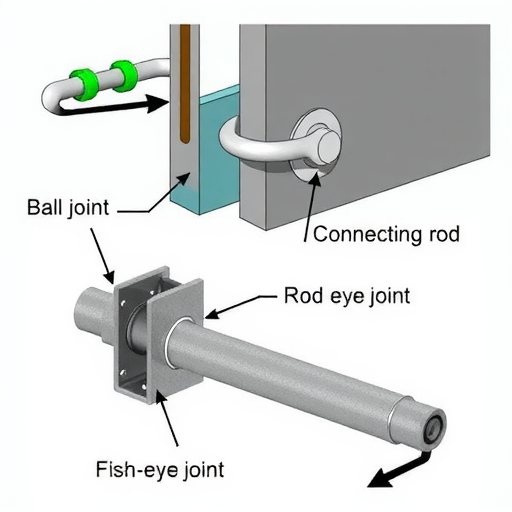 Ball joint

Connecting rod

Rod eye joint

Fish-eye joint